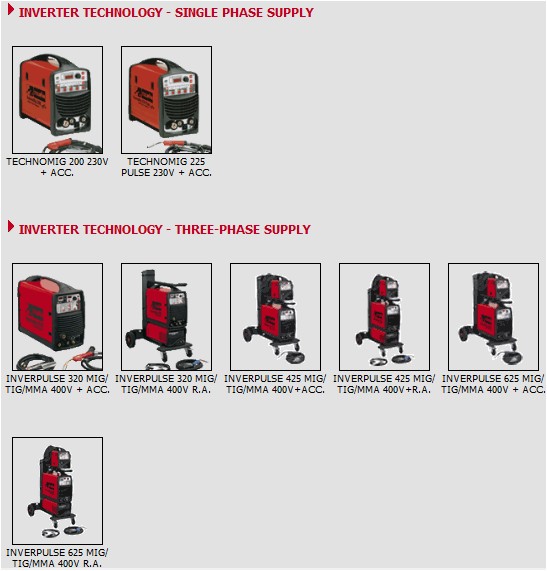 INVERTER TECHNOLOGY - SINGLE PHASE SUPPLY

TECHNOMIG 200 230V + ACC.

TECHNOMIG 225 PULSE 230V + ACC.

INVERTER TECHNOLOGY - THREE-PHASE SUPPLY

INVERPULSE 320 MIG/ TIG/MMA 400V + ACC.

INVERPULSE 320 MIG/ TIG/MMA 400V R.A.

INVERPULSE 425 MIG/ TIG/MMA 400V+ACC.

INVERPULSE 425 MIG/ TIG/MMA 400V+R.A.

INVERPULSE 625 MIG/ TIG/MMA 400V + ACC.

INVERPULSE 625 MIG/ TIG/MMA 400V R.A.